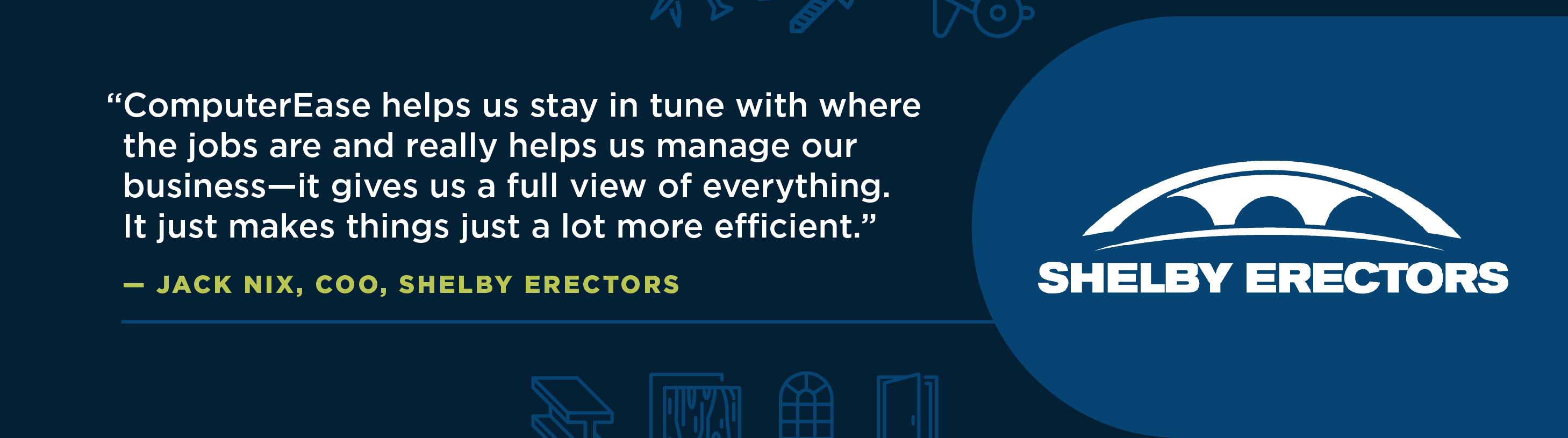 “ComputerEase helps us stay in tune with where the jobs are and really helps us manage our business—it gives us a full view of everything. It just makes things just a lot more efficient.”

— JACK NIX, COO, SHELBY ERECTORS

SHELBY ERECTORS